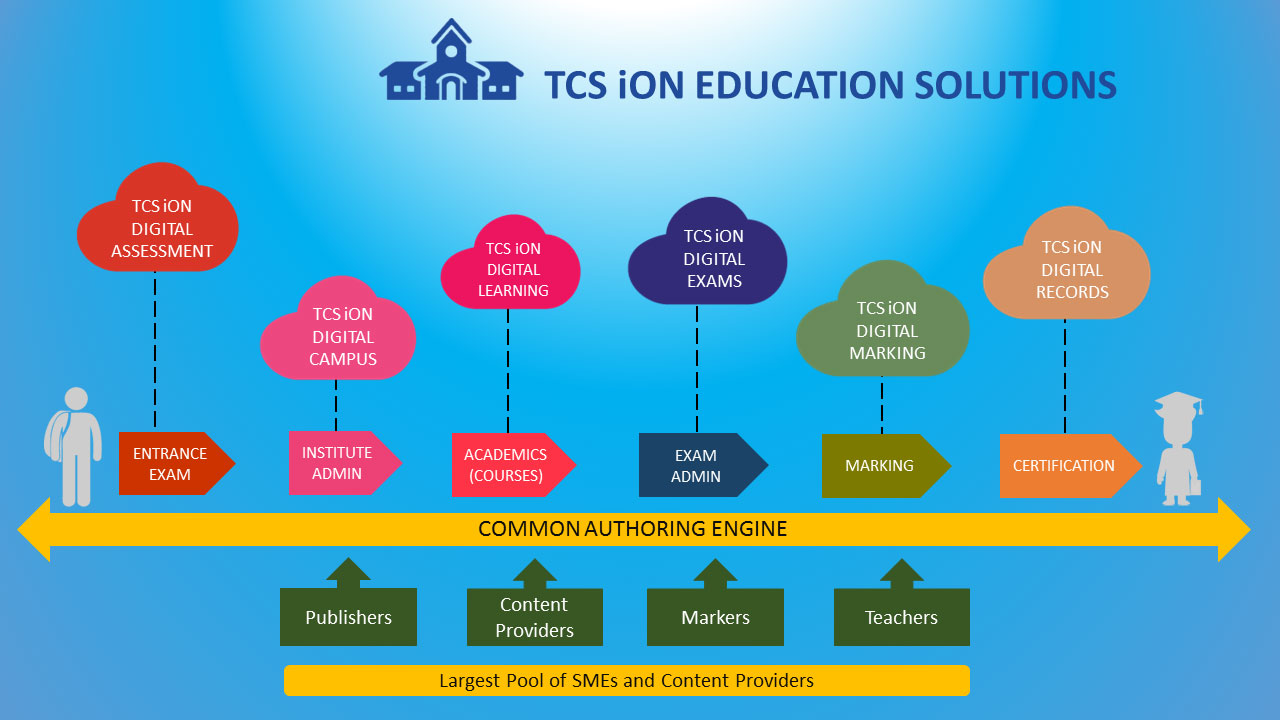 TCS iON EDUCATION SOLUTIONS

TCS iON DIGITAL ASSESSMENT

TCS iON DIGITAL CAMPUS

TCS iON DIGITAL LEARNING

TCS iON DIGITAL EXAMS

TCS iON DIGITAL MARKING

TCS iON DIGITAL RECORDS

ENTRANCE EXAM

INSTITUTE ADMIN

ACADEMICS (COURSES)

EXAM ADMIN

MARKING

CERTIFICATION

COMMON AUTHORING ENGINE

Publishers

Content Providers

Markers

Teachers

Largest Pool of SMEs and Content Providers